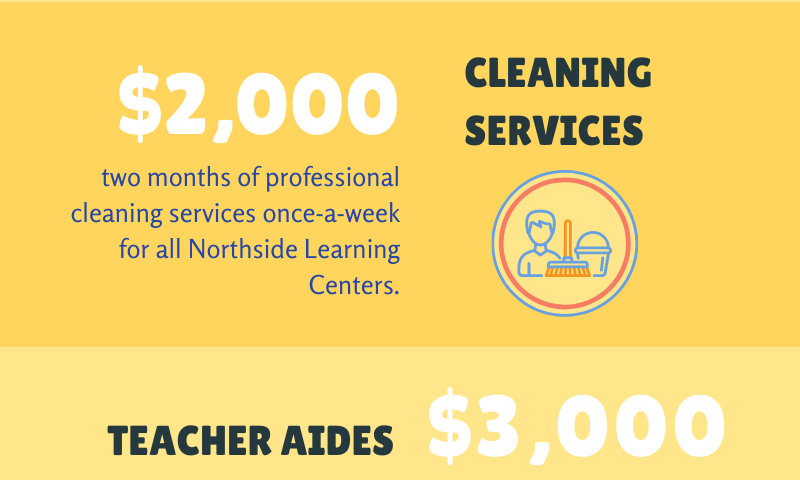 $2,000

two months of professional cleaning services once-a-week for all Northside Learning Centers.

CLEANING SERVICES

TEACHER AIDES

$3,000